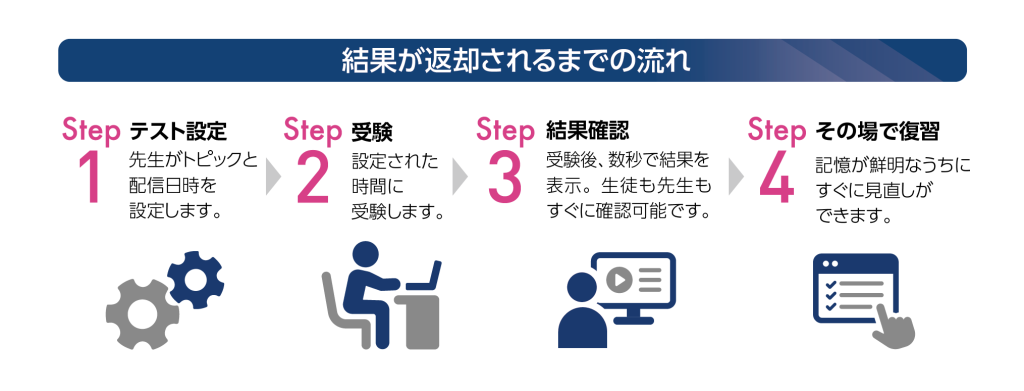 結果が返却されるまでの流れ

Step 1 テスト設定
先生がトピックと配信日時を設定します。

Step 2 受験
設定された時間に受験します。

Step 3 結果確認
受験後、数秒で結果を表示。生徒も先生もすぐに確認可能です。

Step 4 その場で復習
記憶が鮮明なうちにすぐに見直しができます。